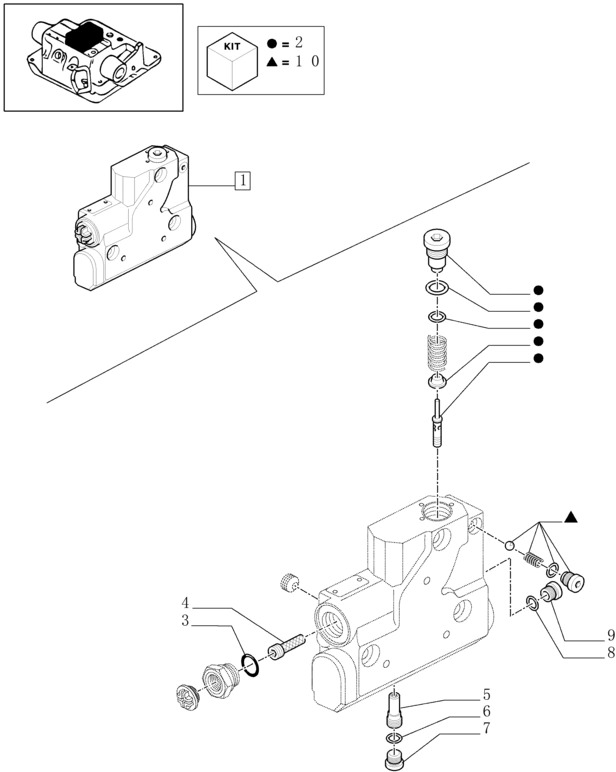 KIT
● = 2
▲ = 1 0

1
●
●
●
●
●
▲
4
3
9
8
5
6
7