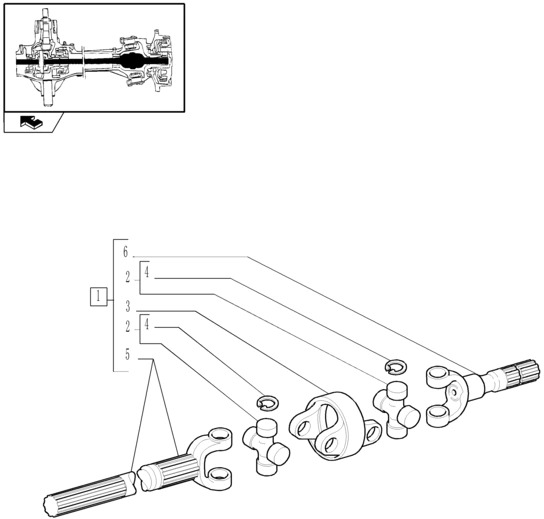 1
6
2
4
3
2
4
5