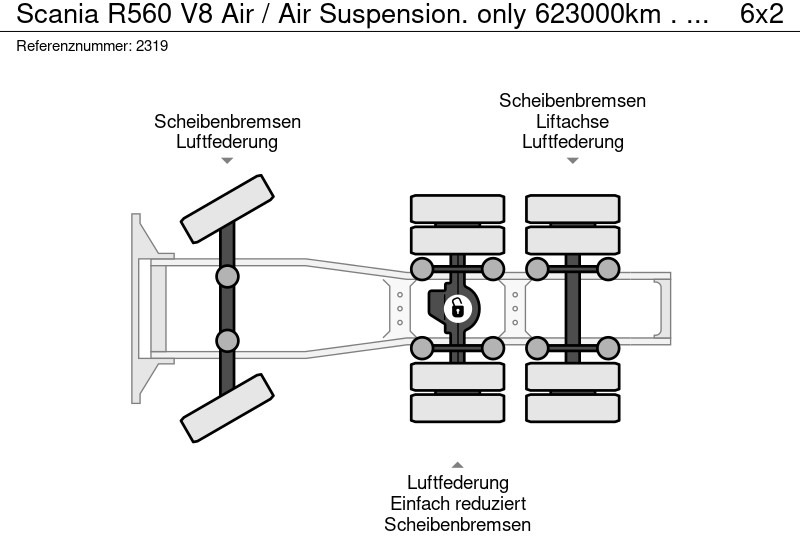 Scania R560 V8 Air / Air Suspension. only 623000km . ... 6x2
Referenznummer: 2319

Scheibenbremsen
Luftfederung

Scheibenbremsen
Liftachse
Luftfederung

Luftfederung
Einfach reduziert
Scheibenbremsen